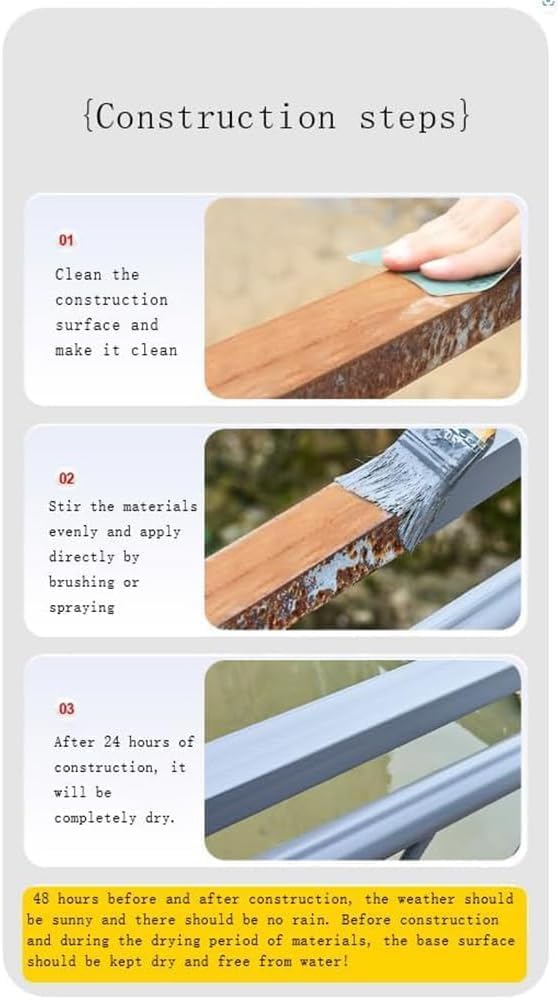 {Construction steps}

01

Clean the construction surface and make it clean

02

Stir the materials evenly and apply directly by brushing or spraying

03

After 24 hours of construction, it will be completely dry.

48 hours before and after construction, the weather should be sunny and there should be no rain. Before construction and during the drying period of materials, the base surface should be kept dry and free from water!